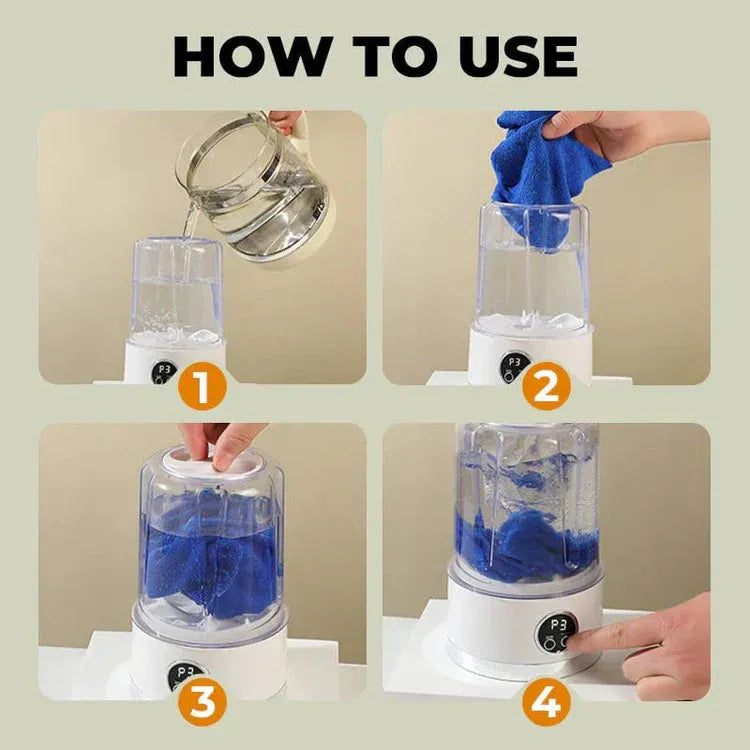 HOW TO USE

P3

1

P3

2

P3

3

P3

4